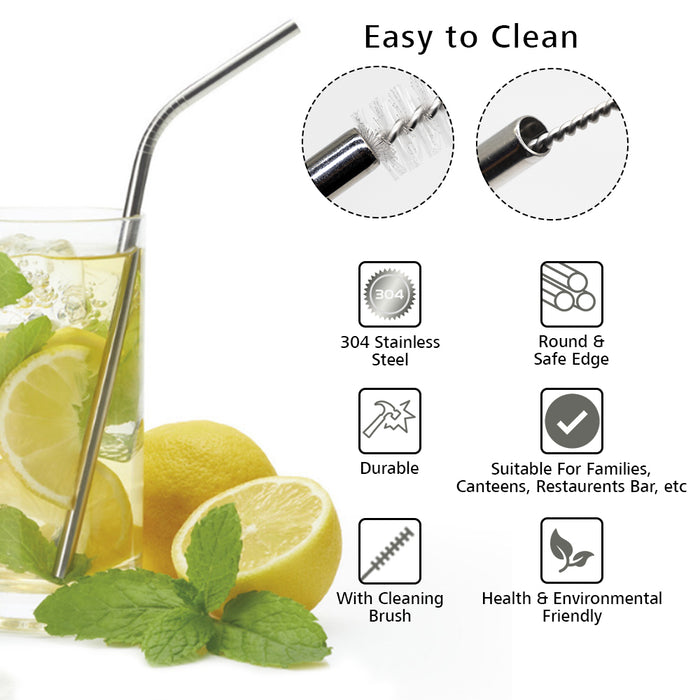 Easy to Clean

304

304 Stainless Steel

Round & Safe Edge

Durable

Suitable For Families, Canteens, Restaurents Bar, etc

With Cleaning Brush

Health & Environmental Friendly