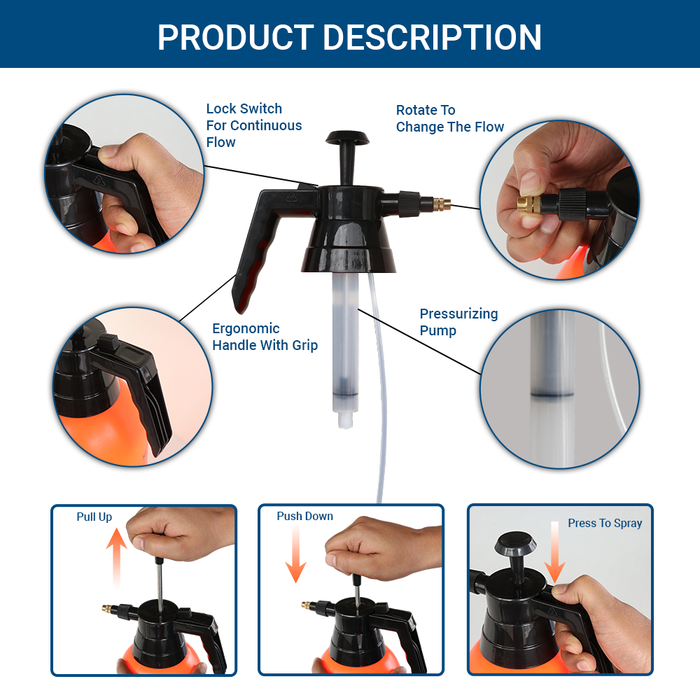 PRODUCT DESCRIPTION

Lock Switch For Continuous Flow

Rotate To Change The Flow

Ergonomic Handle With Grip

Pressurizing Pump

Pull Up

Push Down

Press To Spray