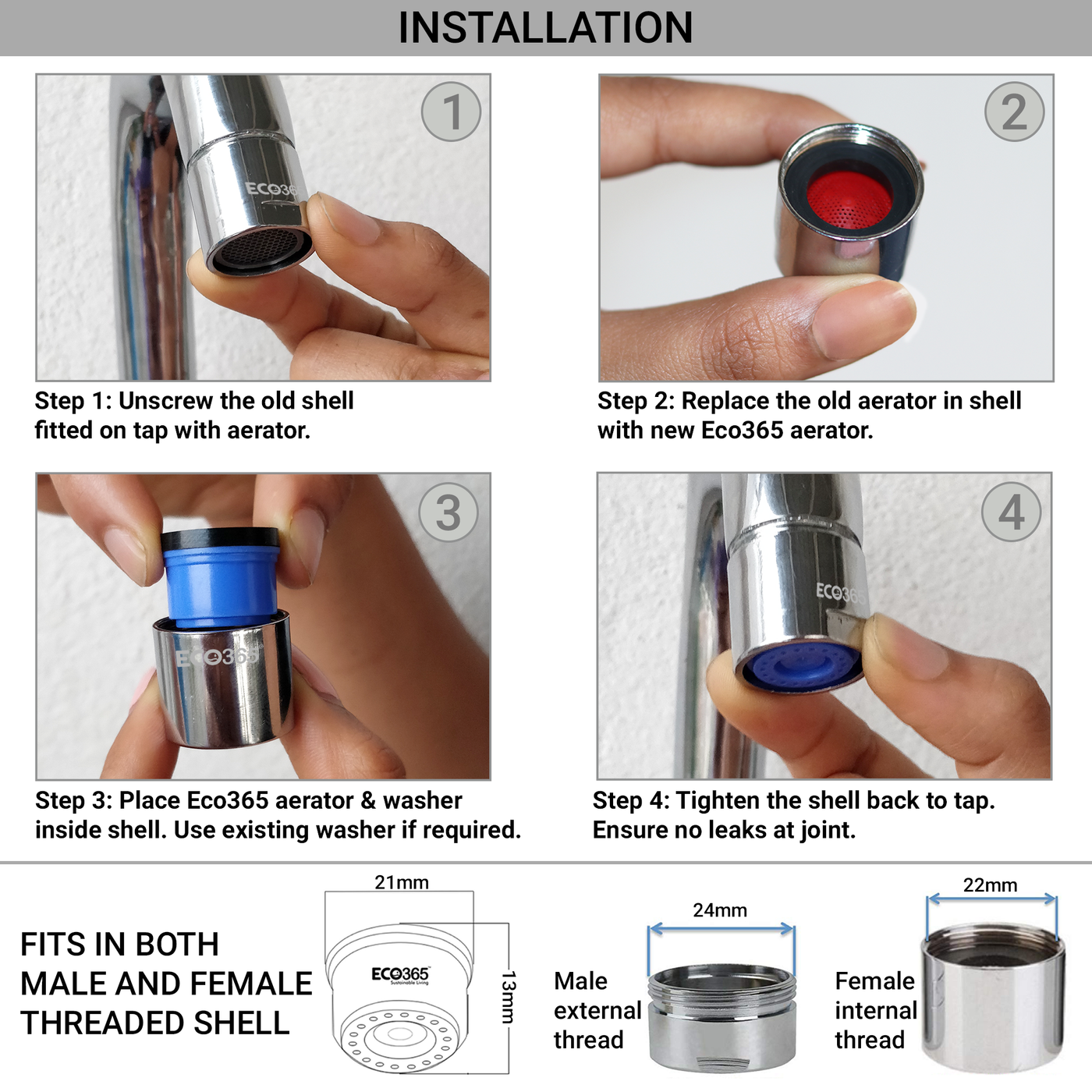 INSTALLATION

1

ECO365

Step 1: Unscrew the old shell fitted on tap with aerator.

2

Step 2: Replace the old aerator in shell with new Eco365 aerator.

3

ECO365

Step 3: Place Eco365 aerator & washer inside shell. Use existing washer if required.

4

ECO365

Step 4: Tighten the shell back to tap. Ensure no leaks at joint.

FITS IN BOTH MALE AND FEMALE THREADED SHELL

21mm

ECO365
Sustainable Living

13mm

24mm

Male external thread

22mm

Female internal thread